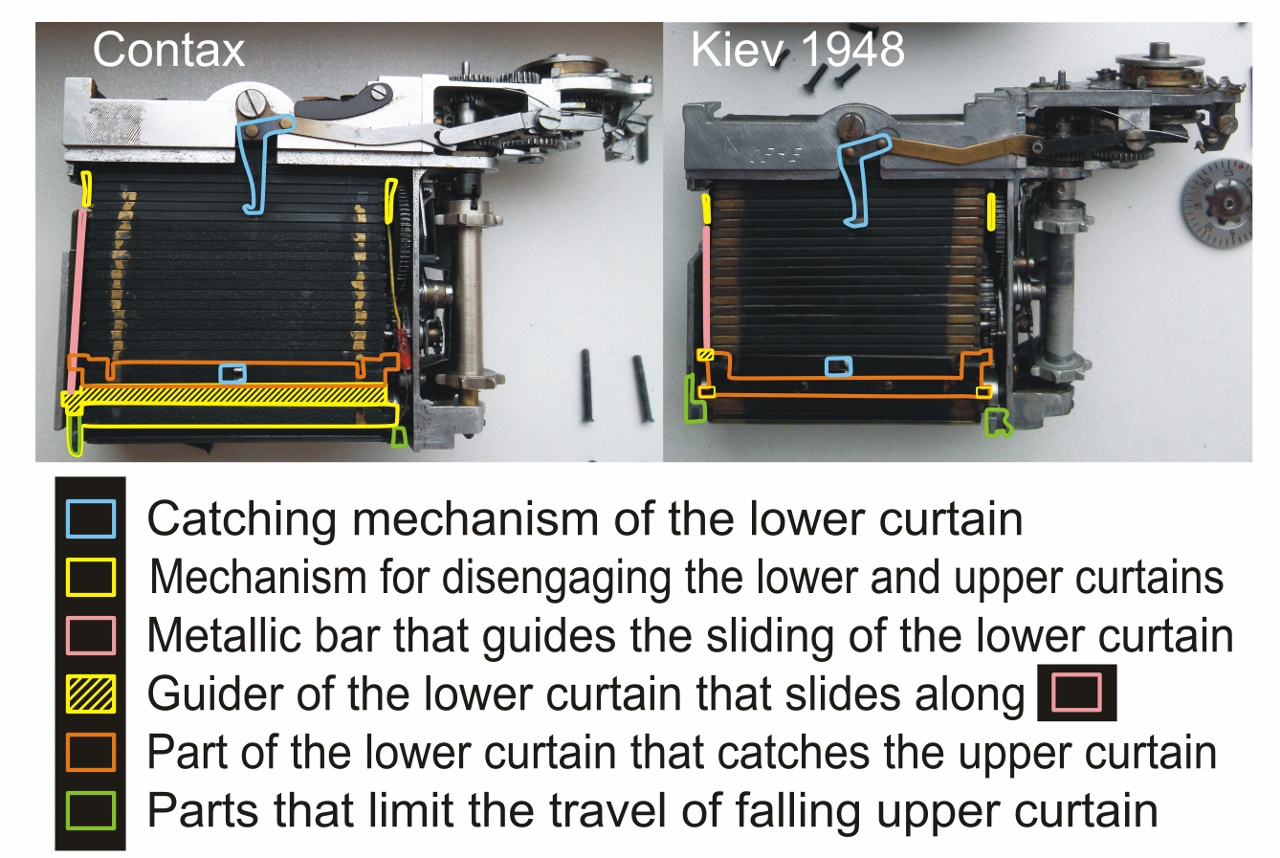 Contax

Kiev 1948

Catching mechanism of the lower curtain
Mechanism for disengaging the lower and upper curtains
Metallic bar that guides the sliding of the lower curtain
Guider of the lower curtain that slides along
Part of the lower curtain that catches the upper curtain
Parts that limit the travel of falling upper curtain